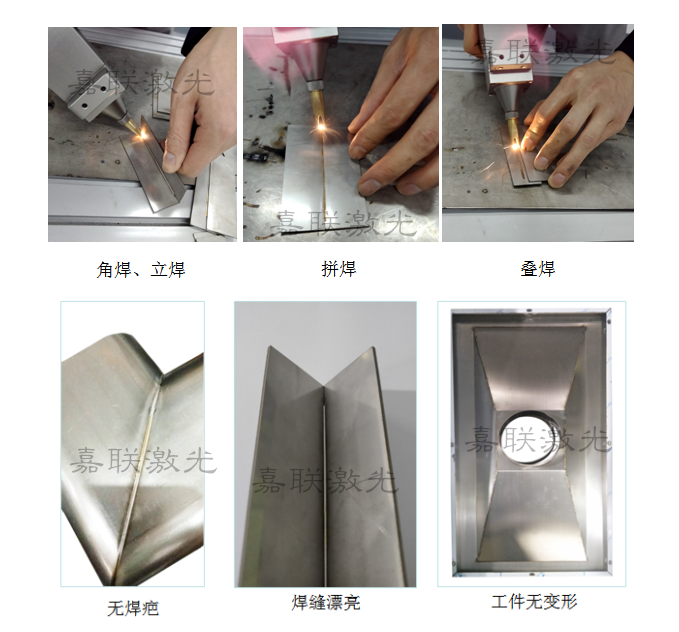 嘉联激光

嘉联激光

嘉联激光

角焊、立焊

拼焊

叠焊

嘉联激光

嘉联激光

嘉联激光

无焊疤

焊缝漂亮

工件无变形